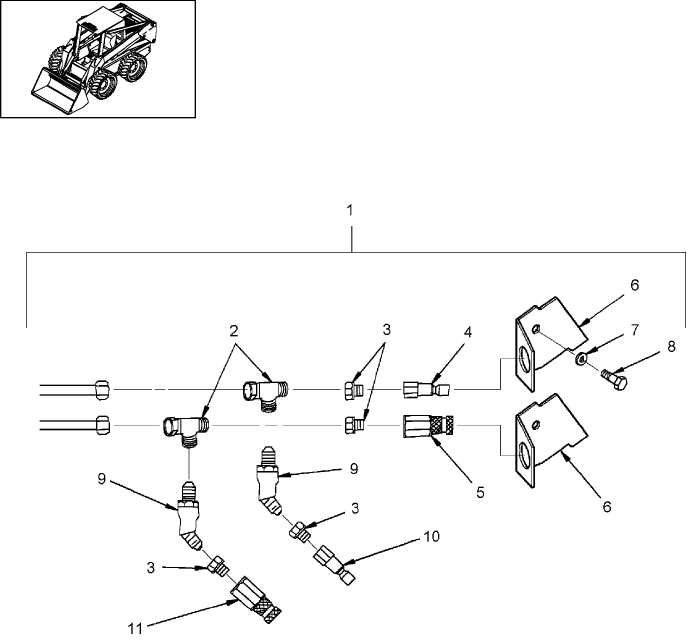 1

6

2

3

4

7

8

9

5

6

9

3

10

3

11