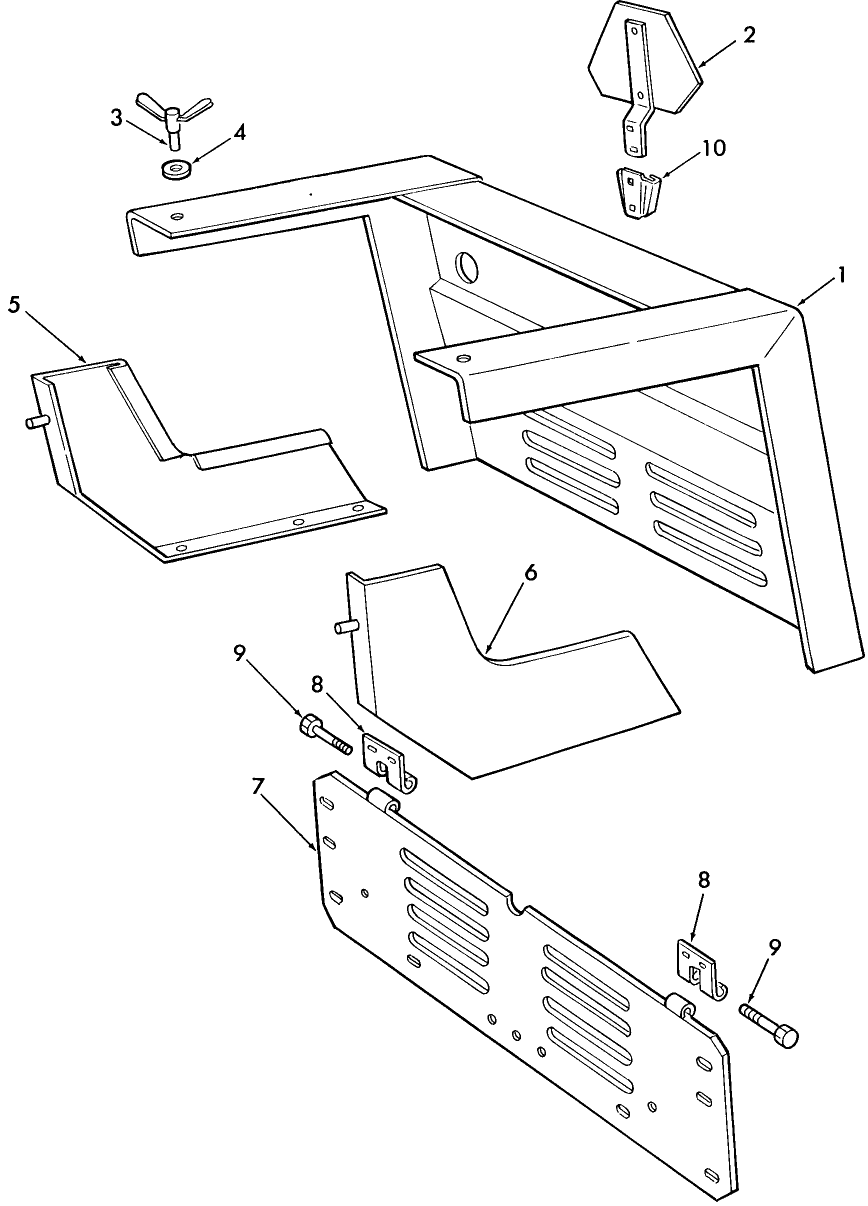 2
3
4
10
1
5
6
9
8
7
8
9