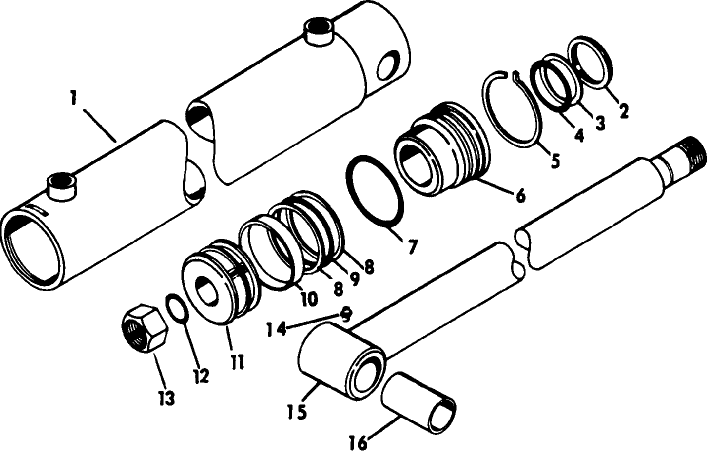 1
2
3
4
5
6
7
8
9
8
10
11
12
13
14
15
16