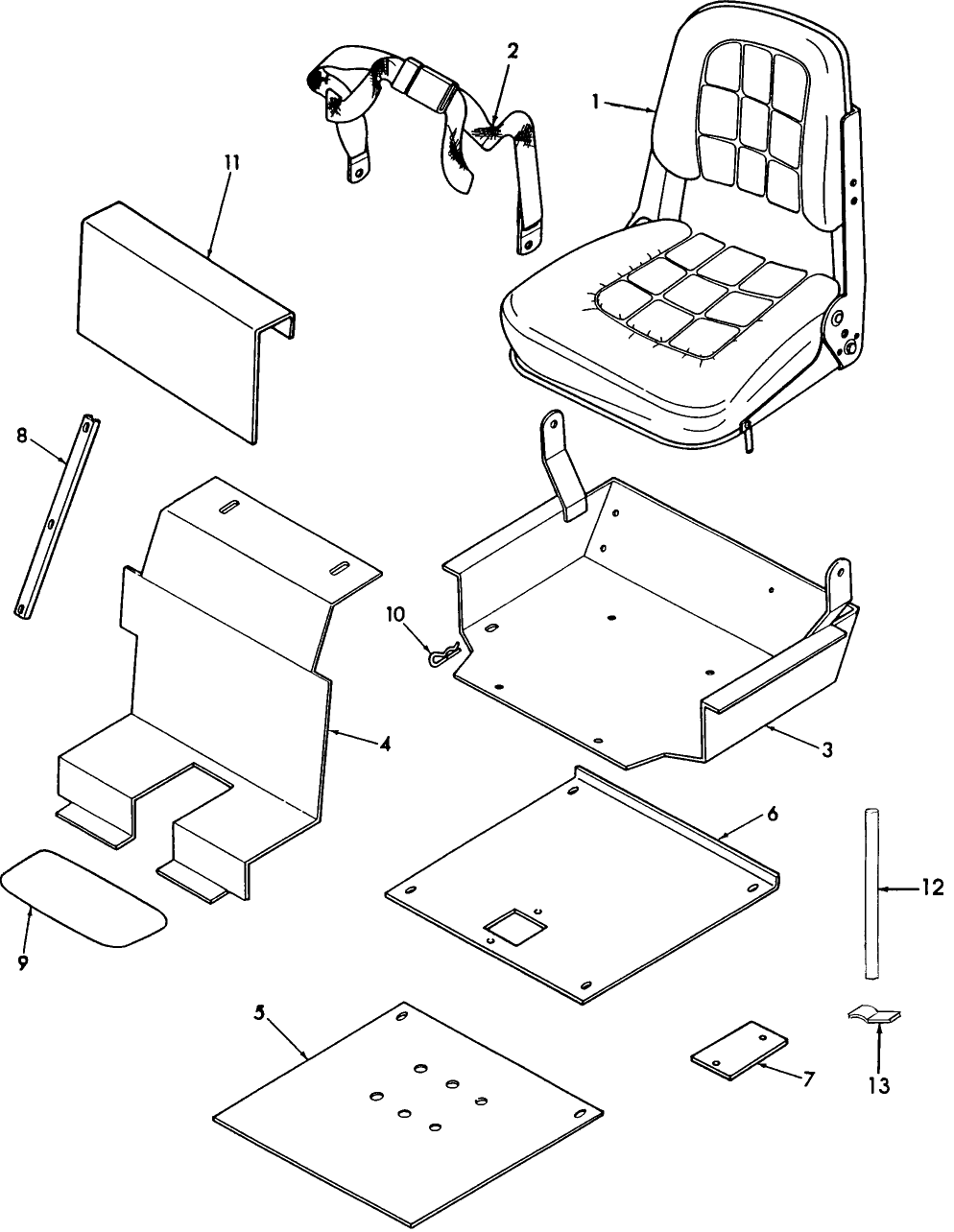 2
1
11
8
10
4
3
6
12
9
5
7
13