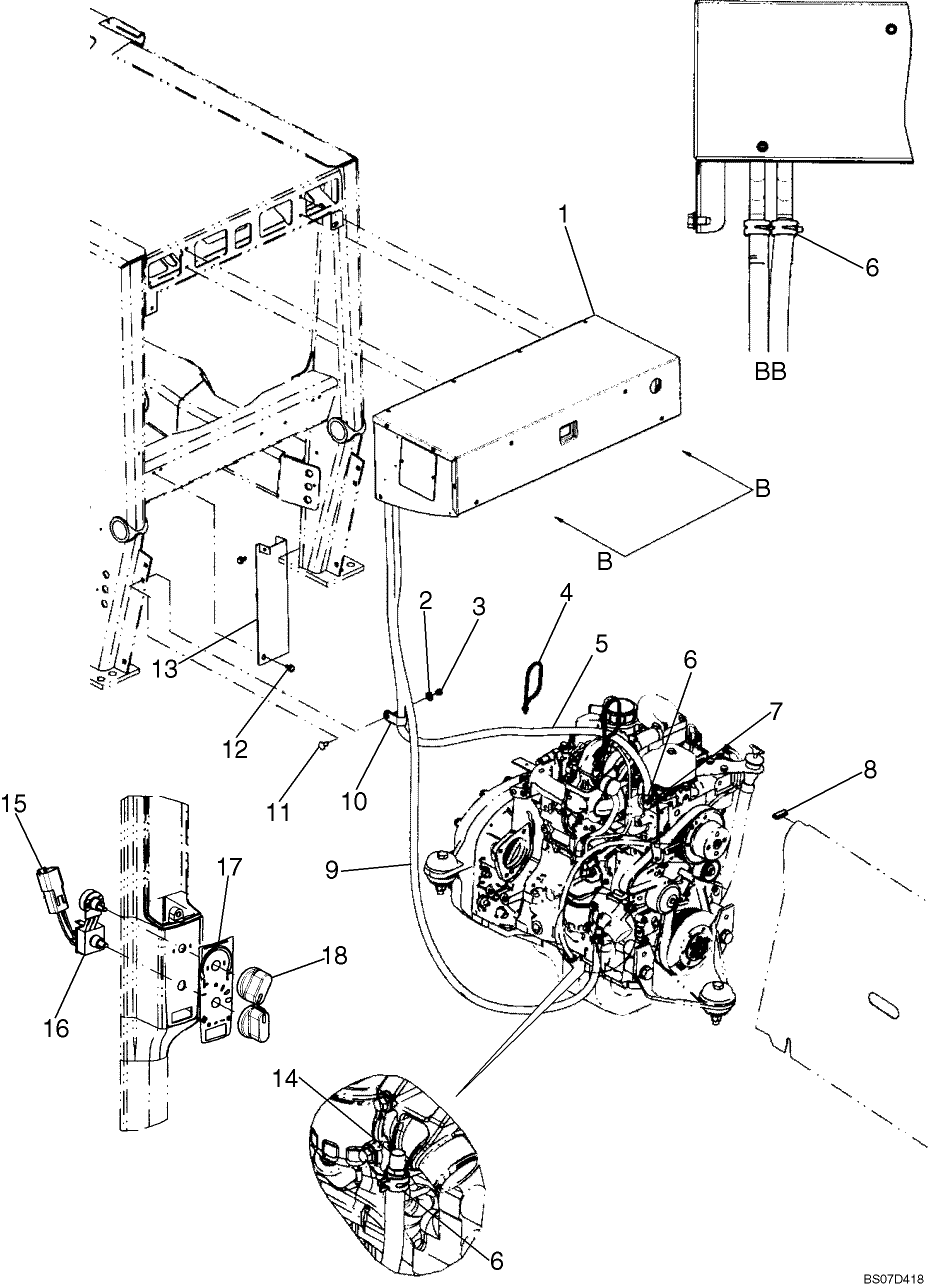 6
BB
1
B
B
2
3
4
5
6
7
8
13
12
11
10
9
15
17
18
16
14
6
BS07D418