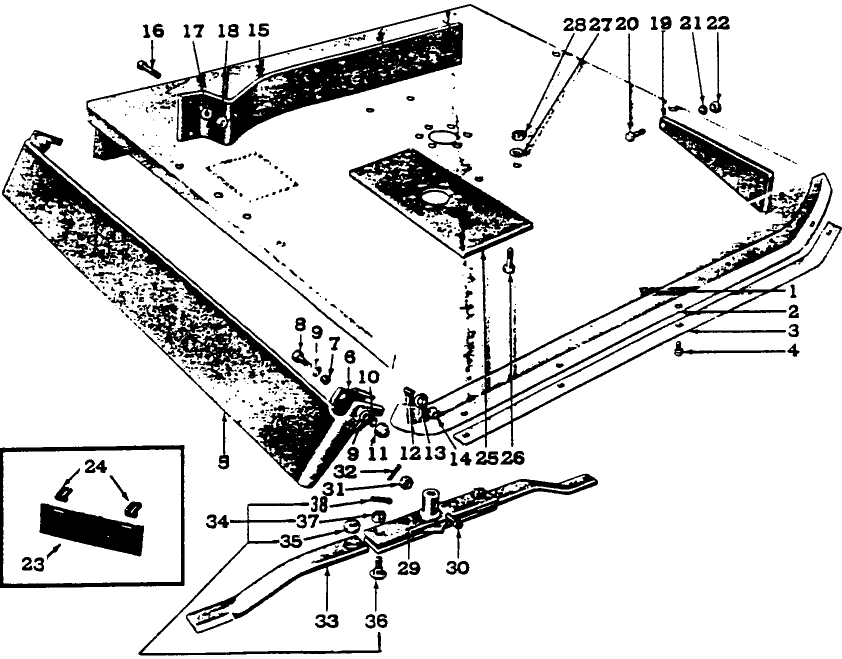 16 17 18 15 28 27 20 19 21 22

1
2
3
4

8 9 7 6 10
5
9 11 12 13 14 25 26
32
31
38
34 37
35
29 30
33 36

24
23