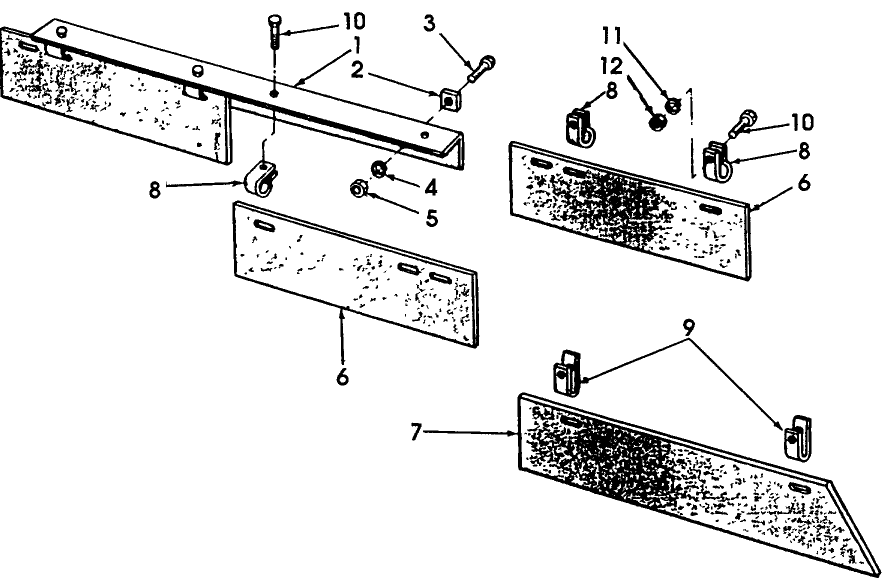 10
1
3
2
11
12
8
10
8
6
8
4
5
6
9
7