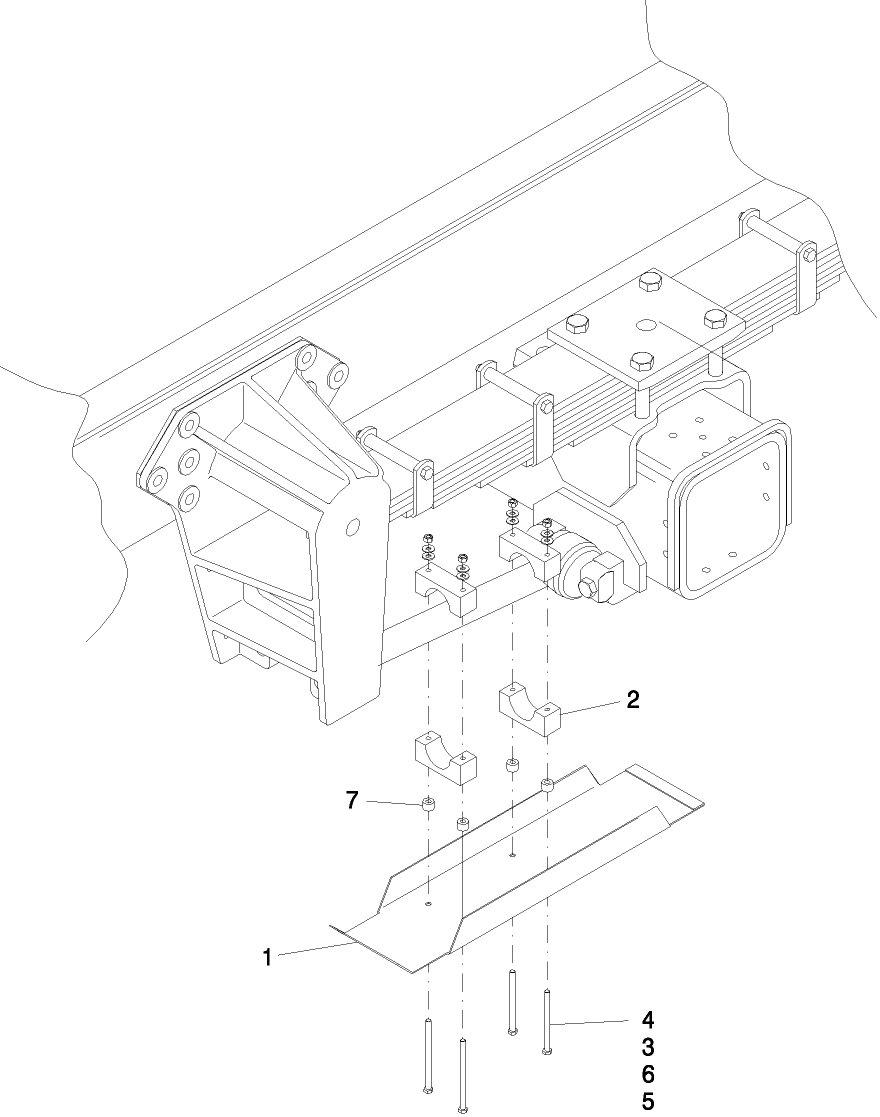 2
7
1
4
3
6
5