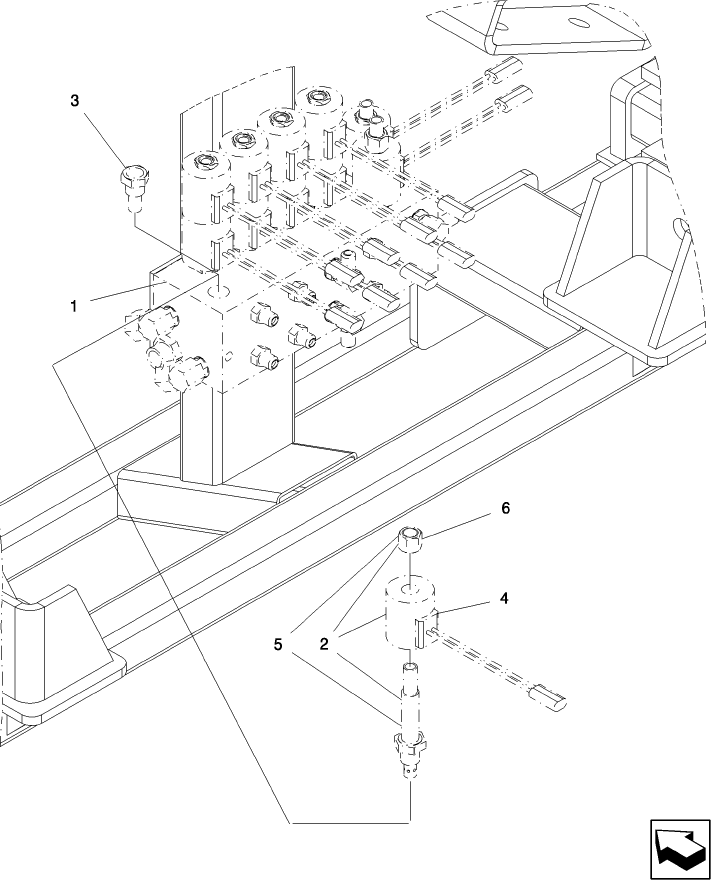 3

1

6

4

5

2