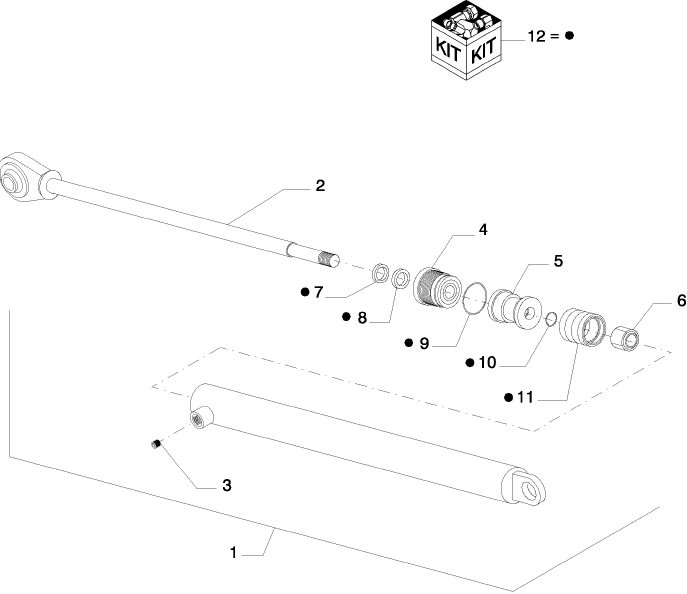 KIT KIT

12 = ●

2

4

5

6

● 7

● 8

● 9

● 10

● 11

3

1