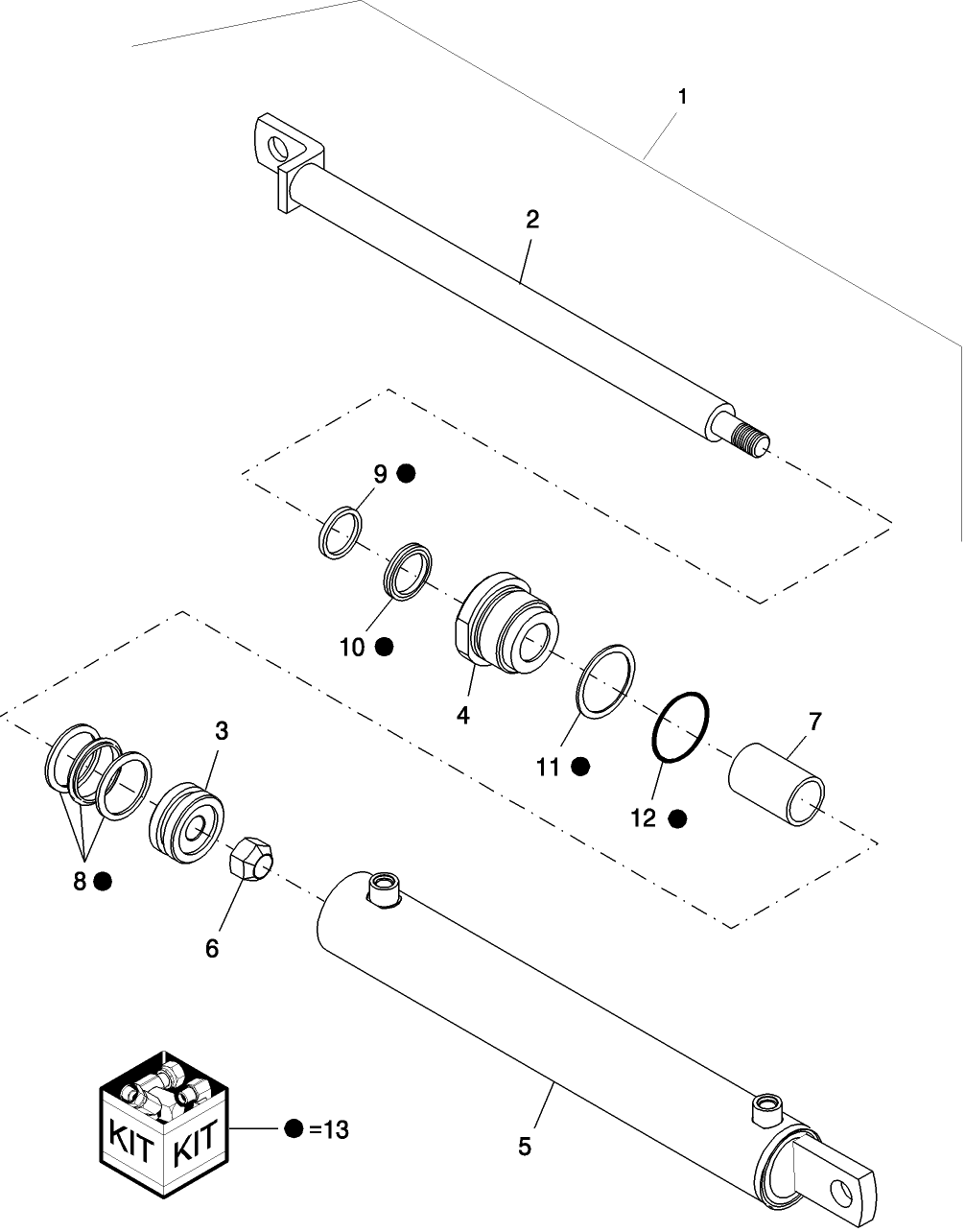 1
2
9 ●
10 ●
4
11 ●
12 ●
7
3
8 ●
6
5
KIT KIT
● =13