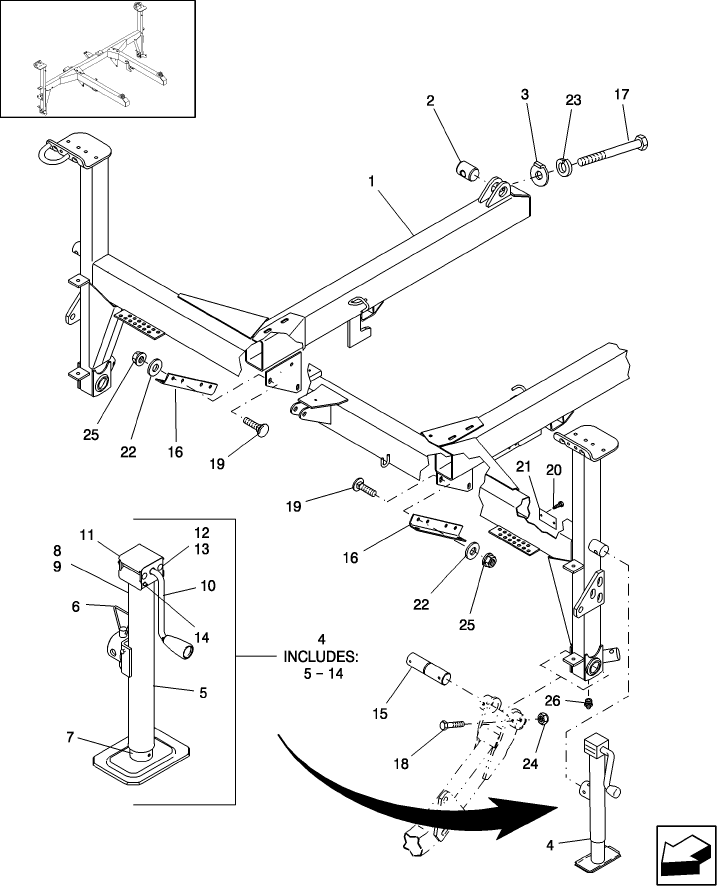 2
3
23
17
1
25
22
16
19
19
21
20
16
22
25
11
12
13
8
9
10
6
14
4
INCLUDES:
5 – 14
5
7
15
26
18
24
4