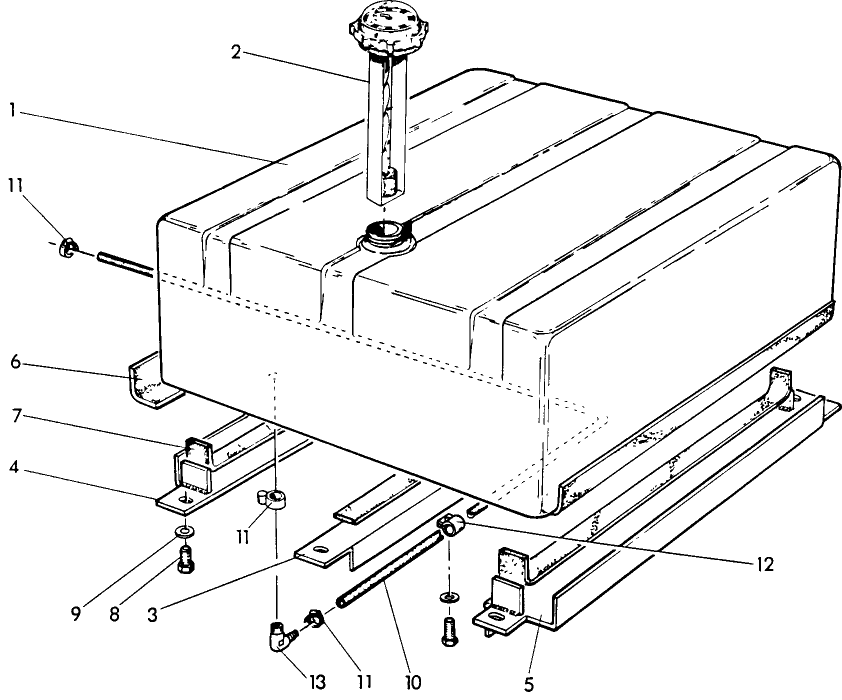 2
1
11
6
7
4
11
12
9
8
3
13
11
10
5