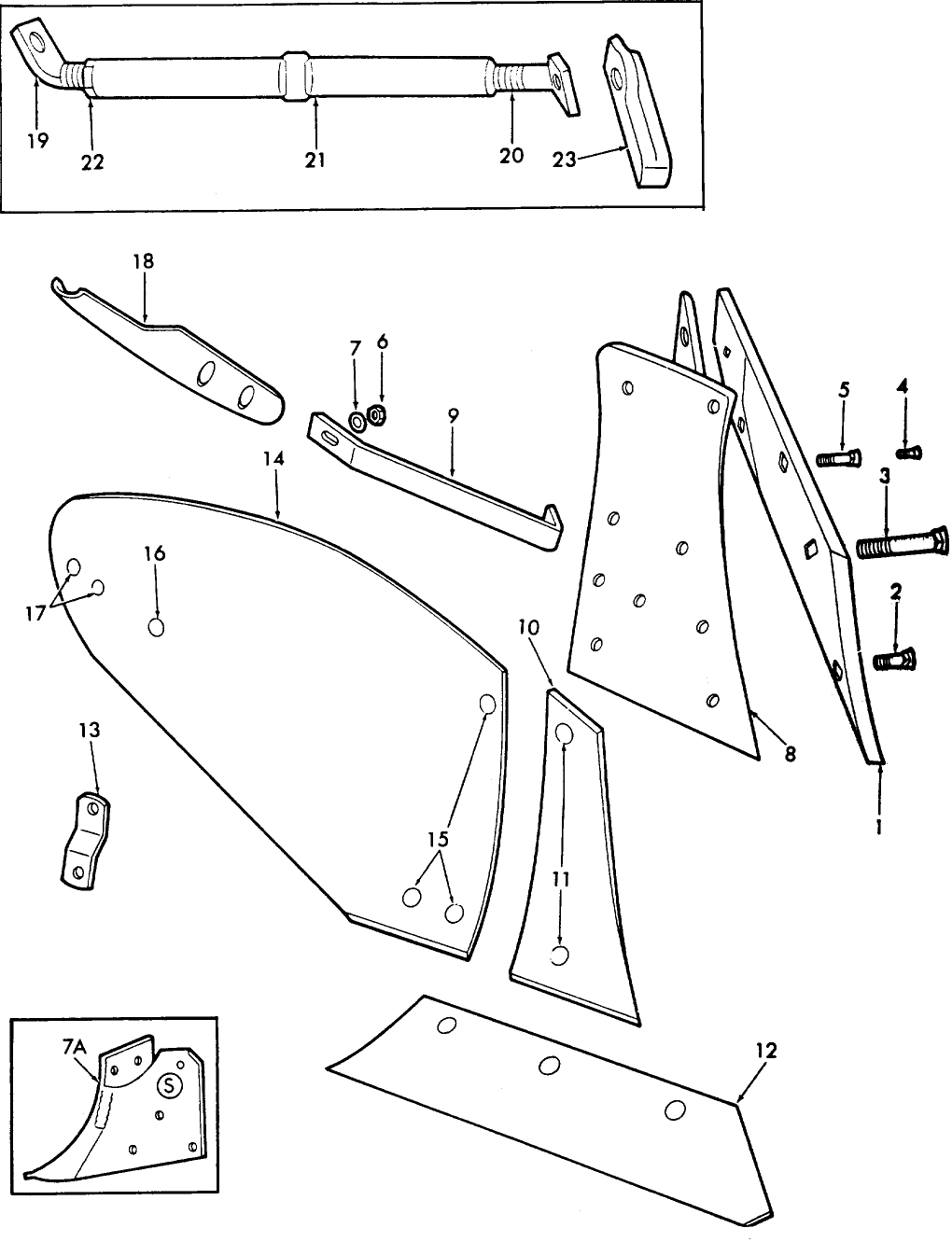 19
22
21
20
23
18
7
6
9
5
4
3
2
14
16
17
10
8
1
13
15
11
7A
S
12