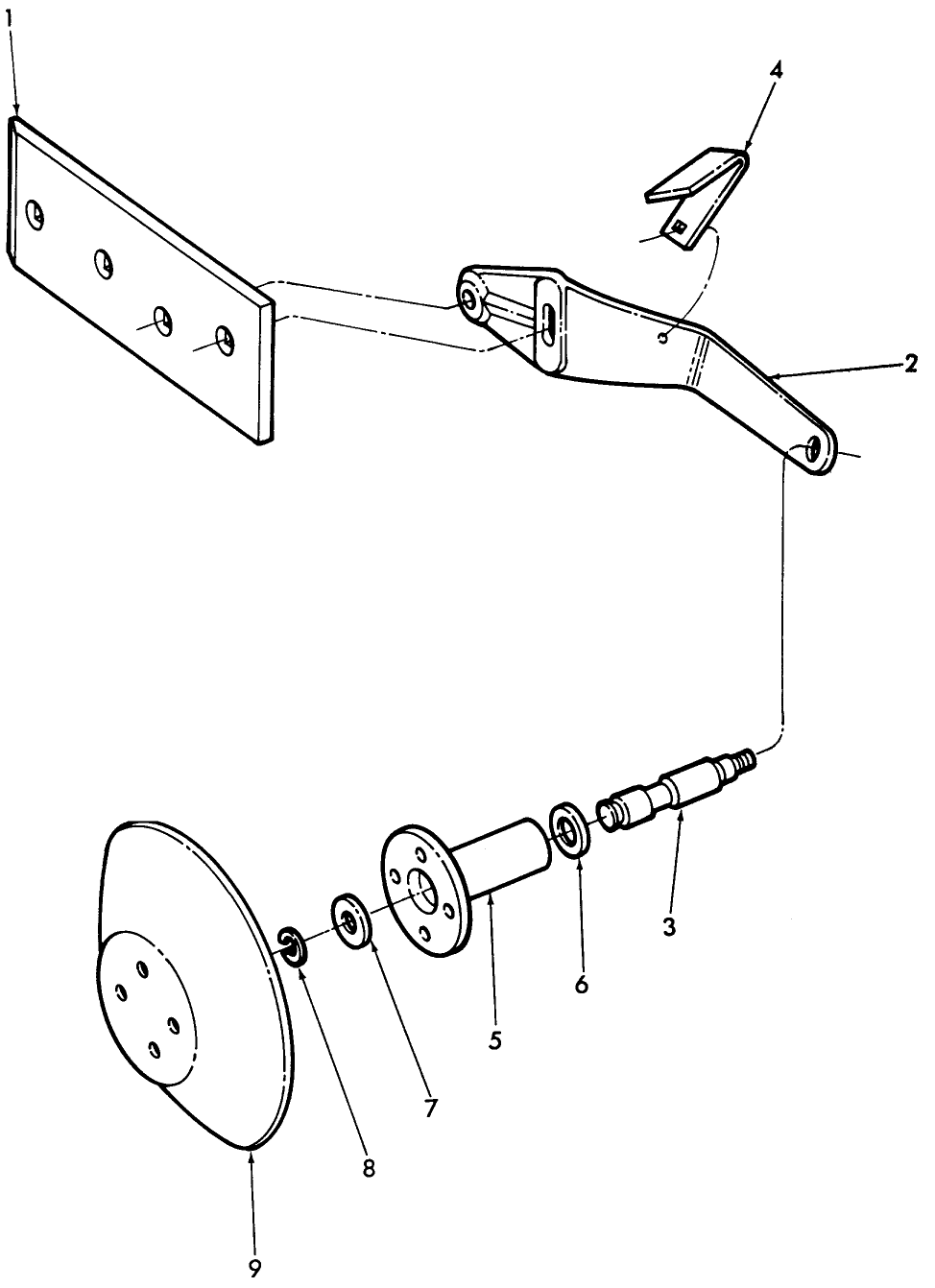 1
4
2
3
6
5
7
8
9