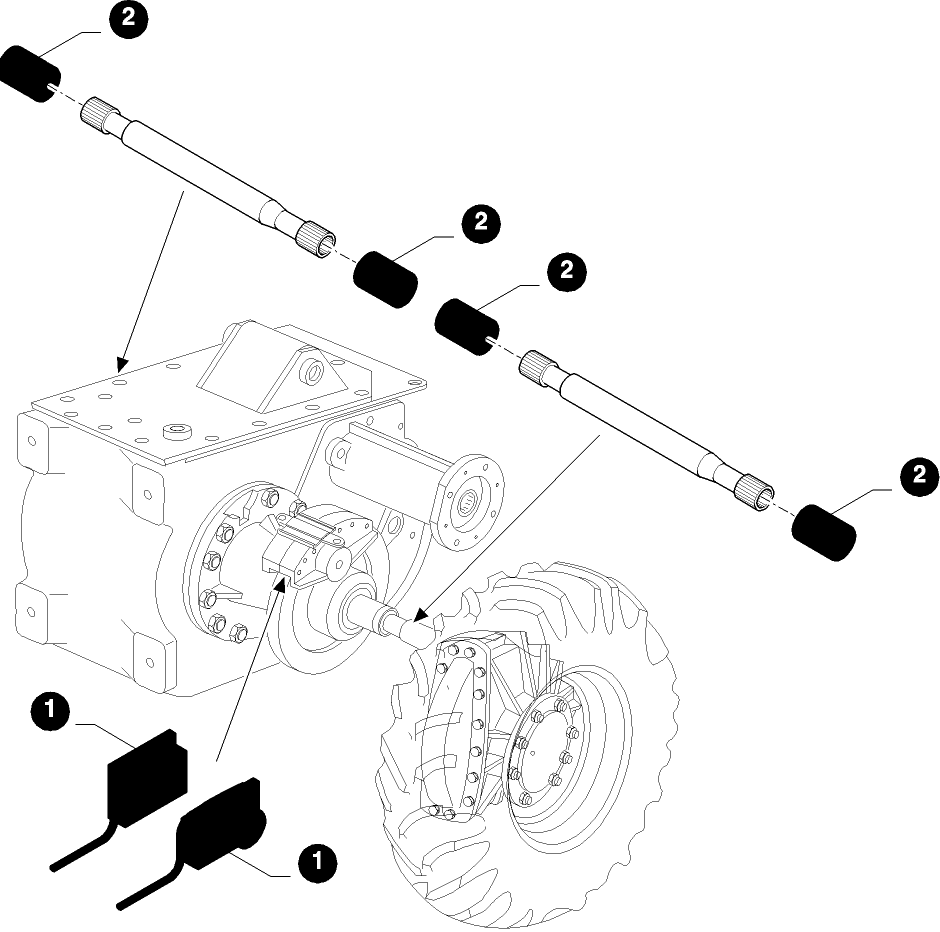 2

2

2

2

1

1