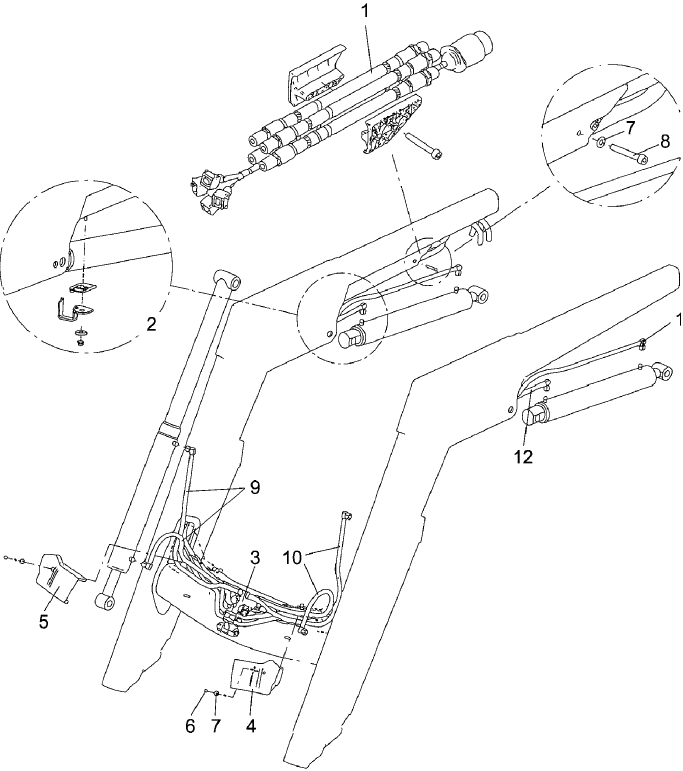 1
7
8
2
1
12
9
3
10
5
6
7
4