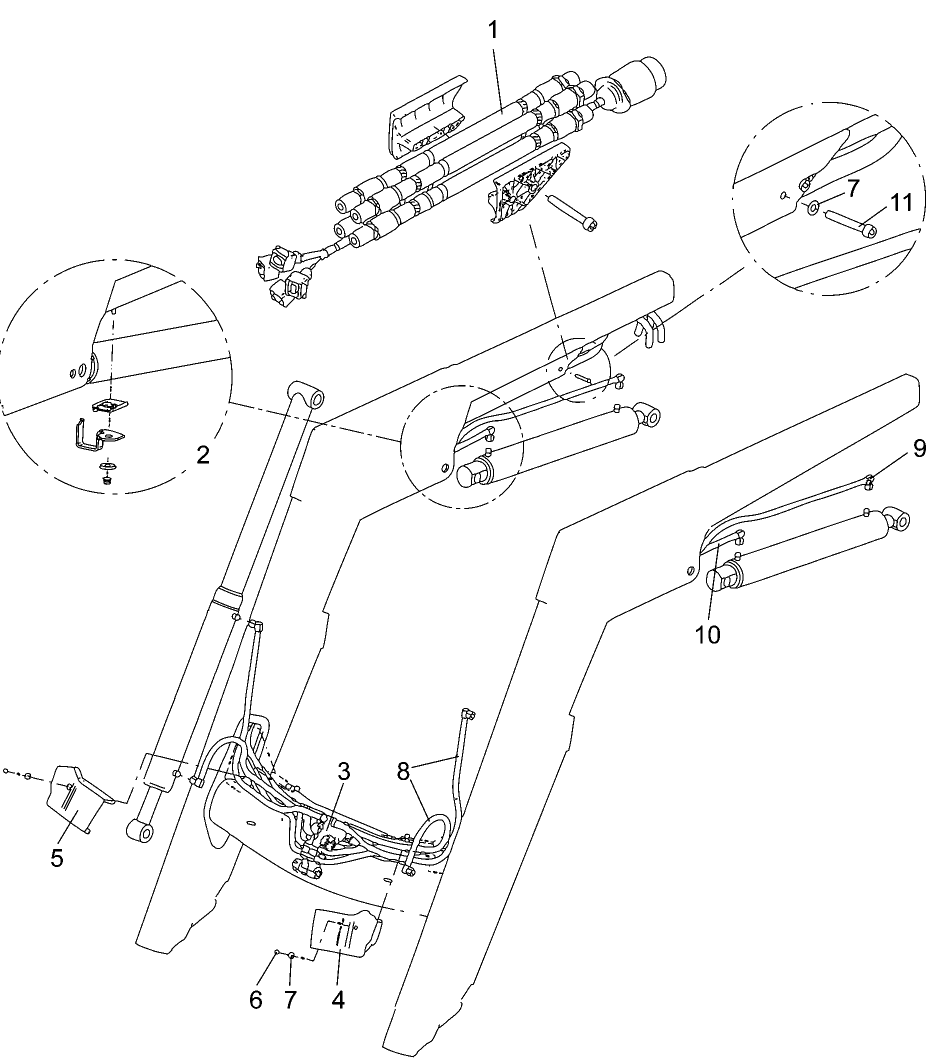 1
7
11
2
9
10
3
8
5
6
7
4