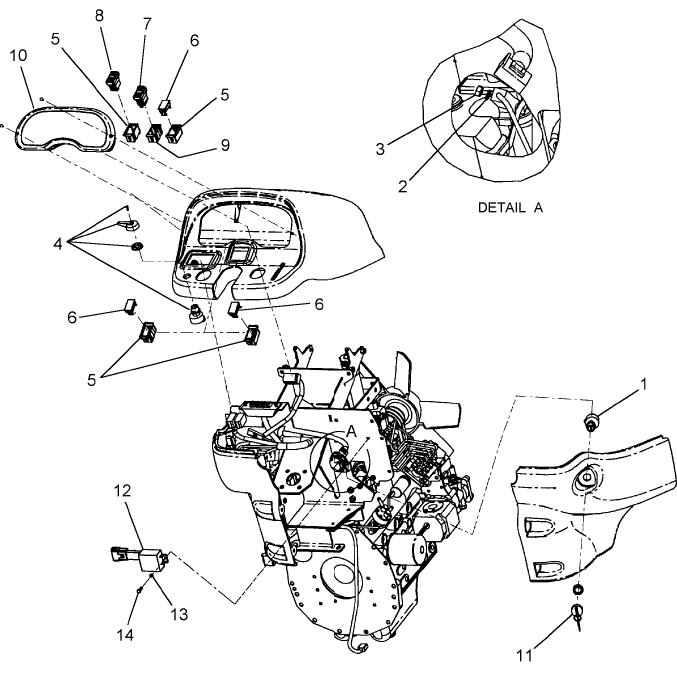 8
7
6
5
10
5
9
3
2
DETAIL A
4
6
6
5
1
A
12
13
14
11