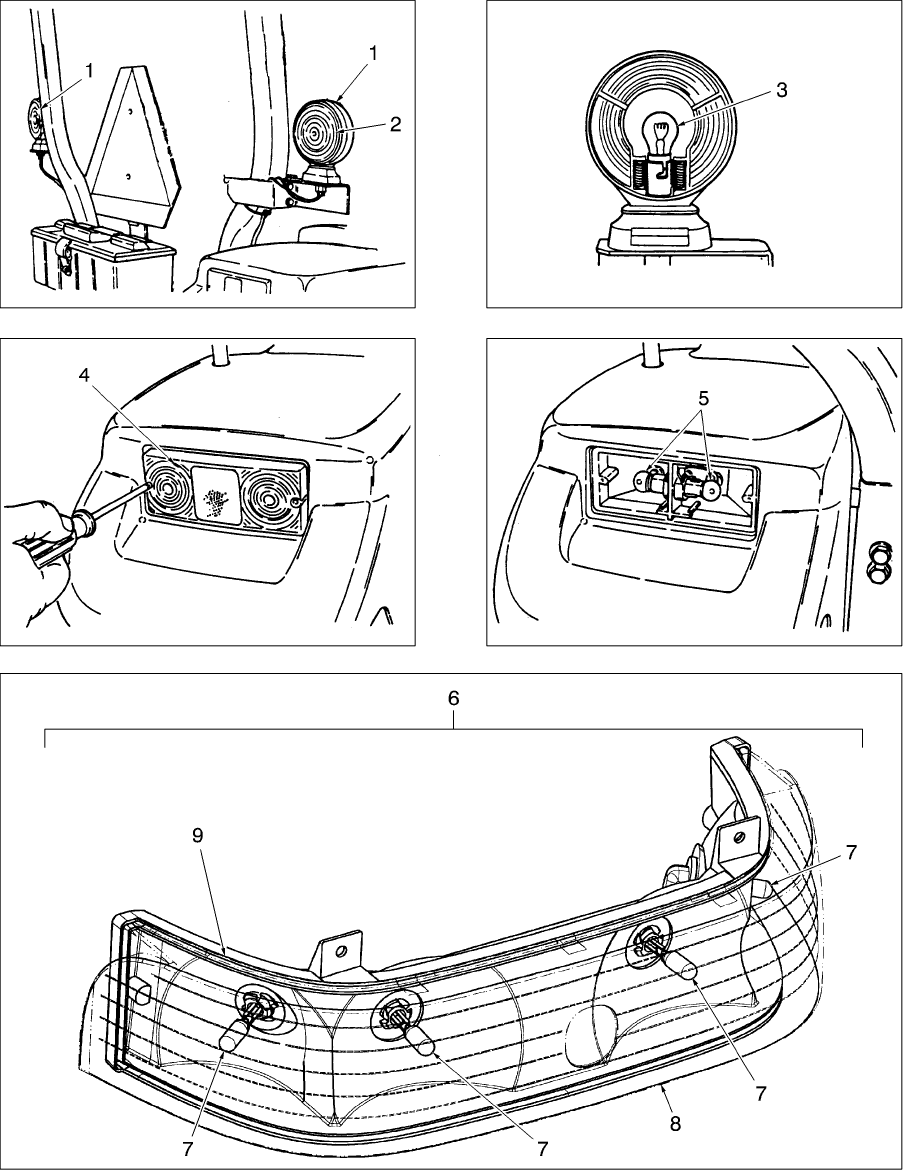 1
1
2
3
4
5
6
9
7
7
7
7
8