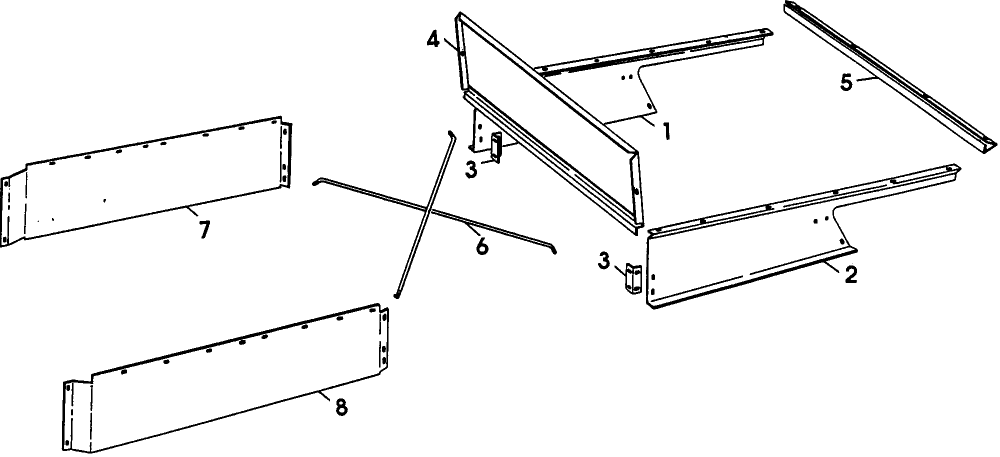 4
5
1
3
7
6
3
2
8