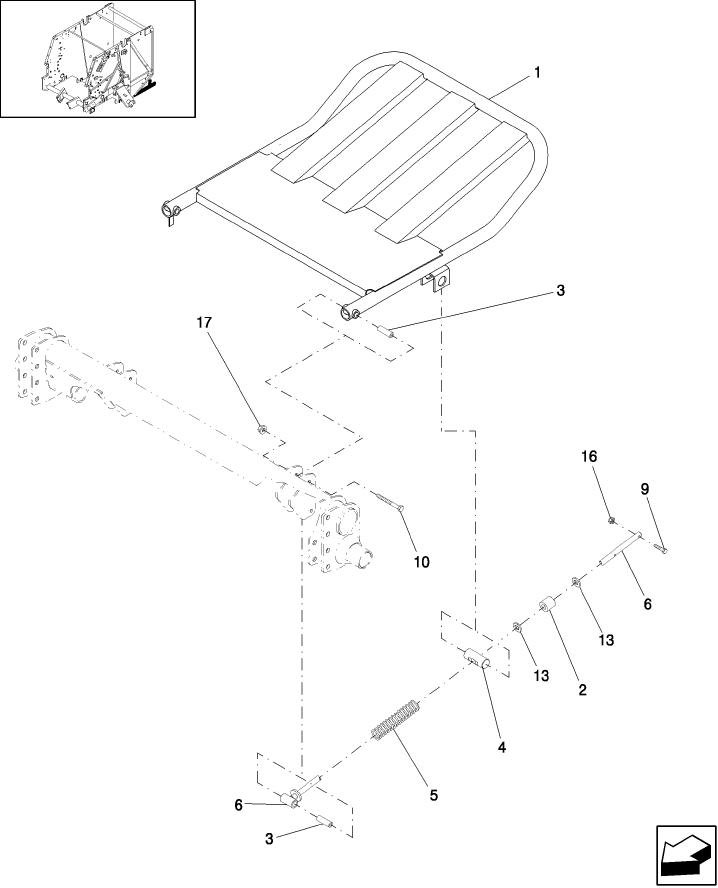 1
3
17
16
9
10
6
13
13
2
4
5
6
3