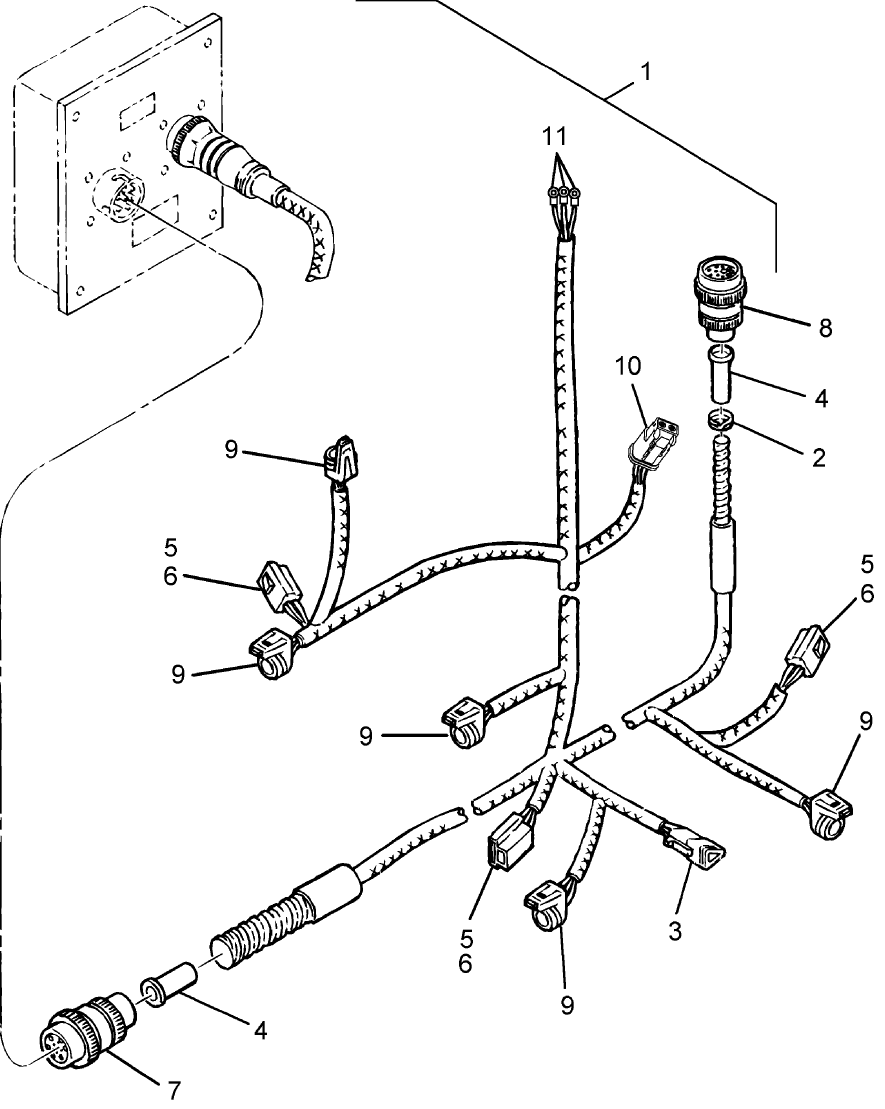 1
11
8
4
10
2
9
5
6
5
6
9
9
9
5
6
3
9
4
7