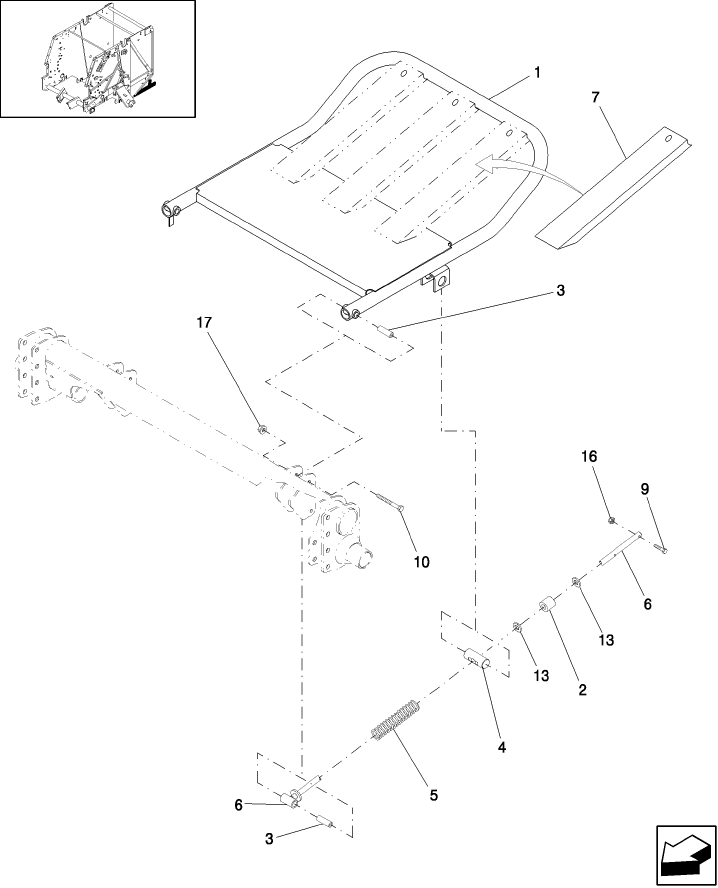 1
7
3
17
16
9
10
6
13
13
2
4
5
6
3