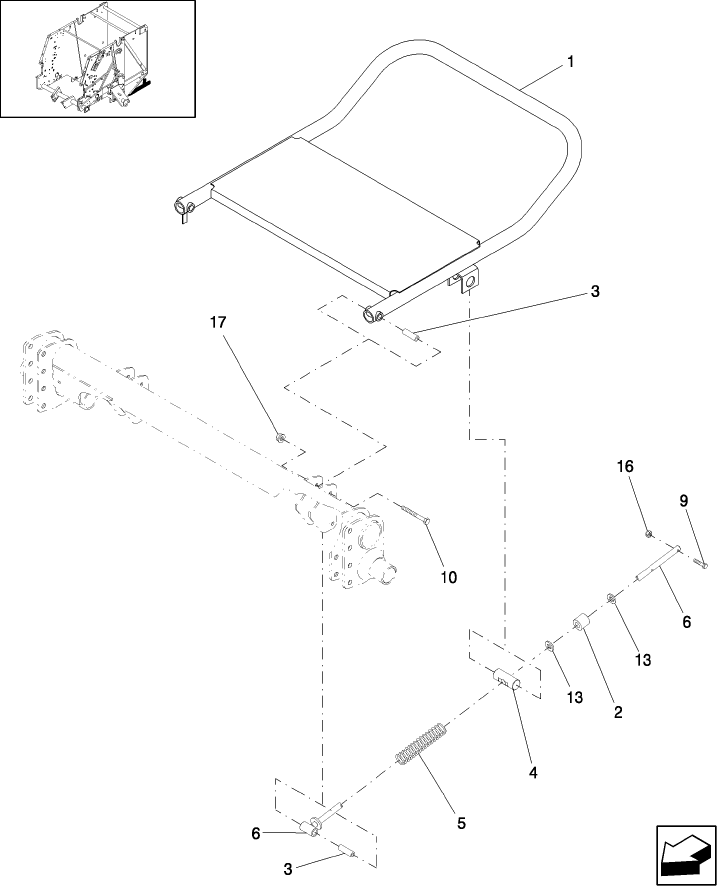 1
3
17
16
9
10
6
13
13
2
4
5
6
3