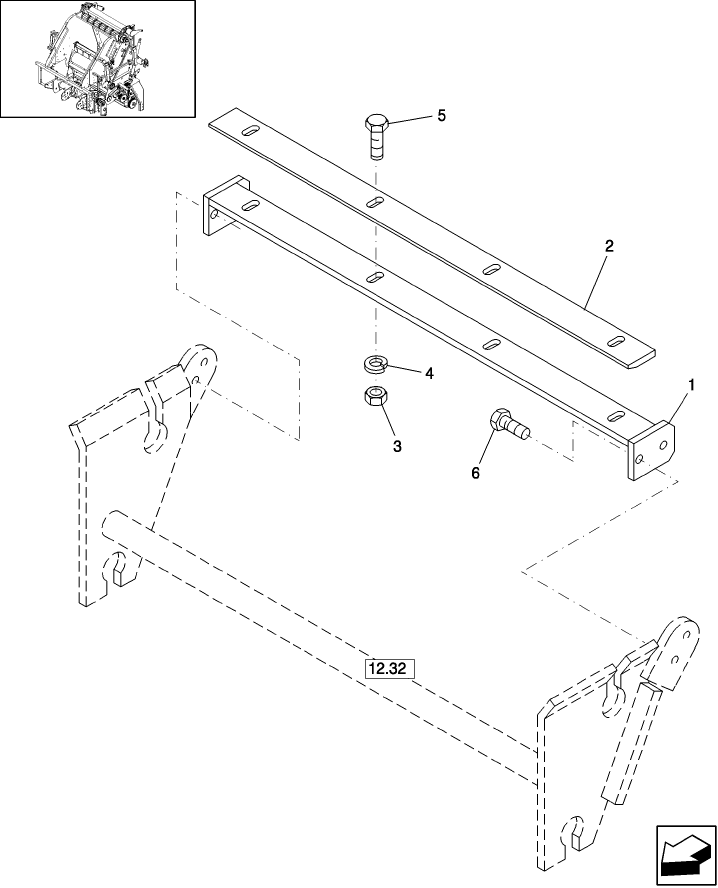 5
2
4
1
3
6
12.32