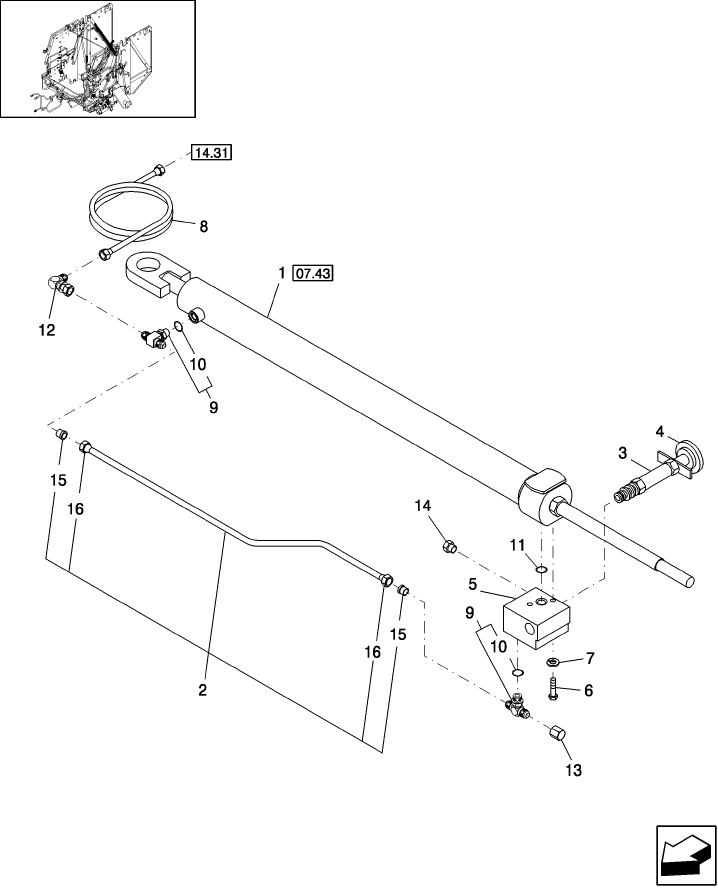 14.31
8
1 07.43
12
10
9
4
3
15
16
14
11
5
9
10
7
6
16
15
2
13