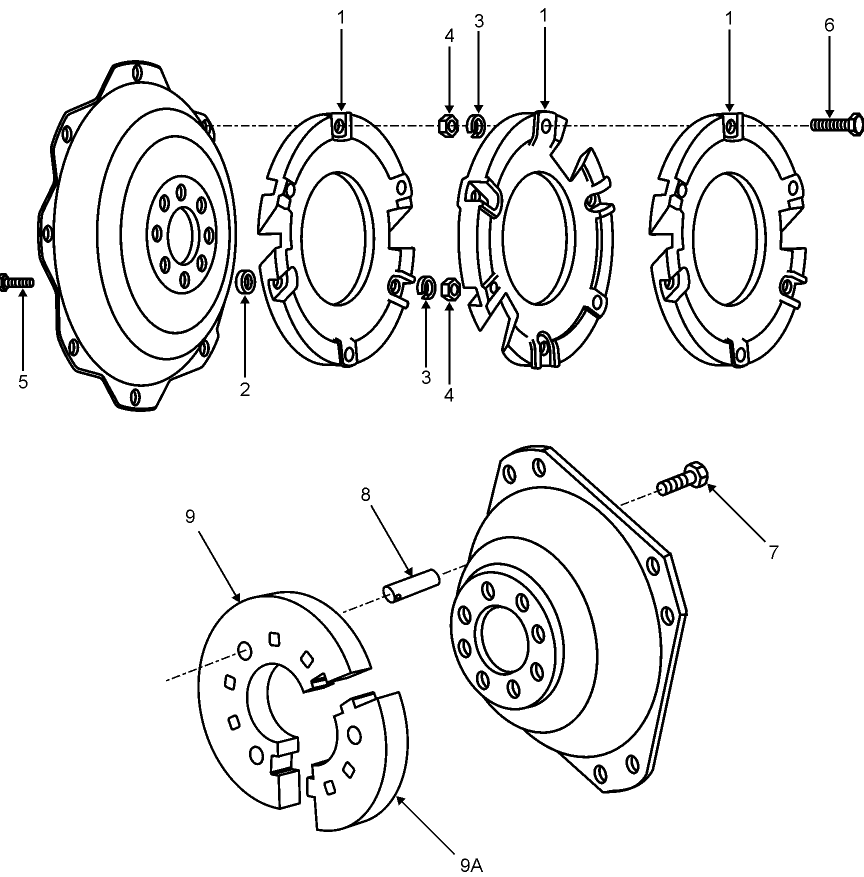 1
4
3
1
1
6
5
2
3
4
9
8
7
9A