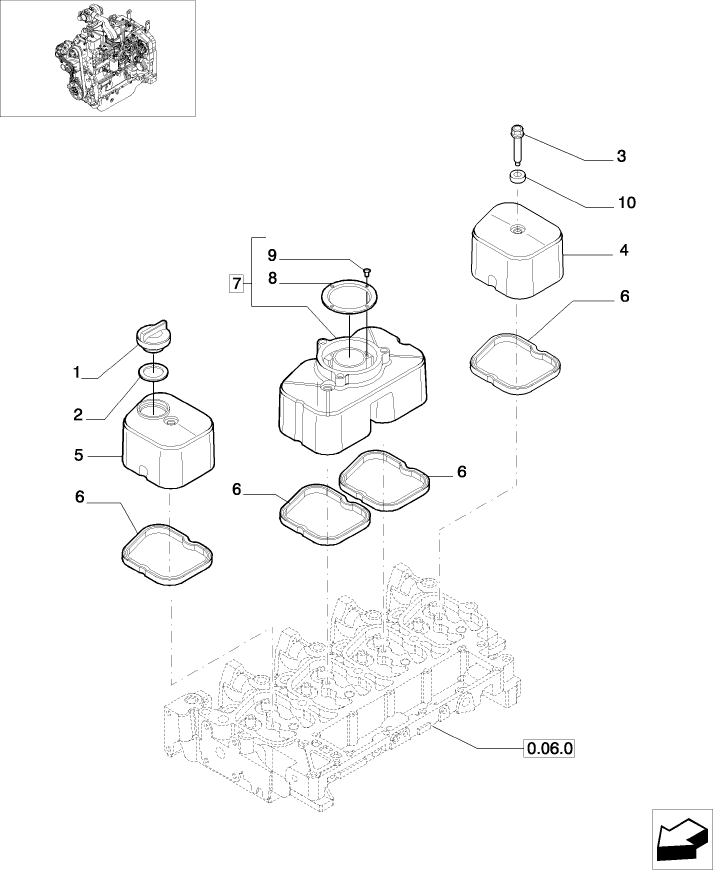 3
10
4
6
9
7
8
1
2
5
6
6
6
0.06.0