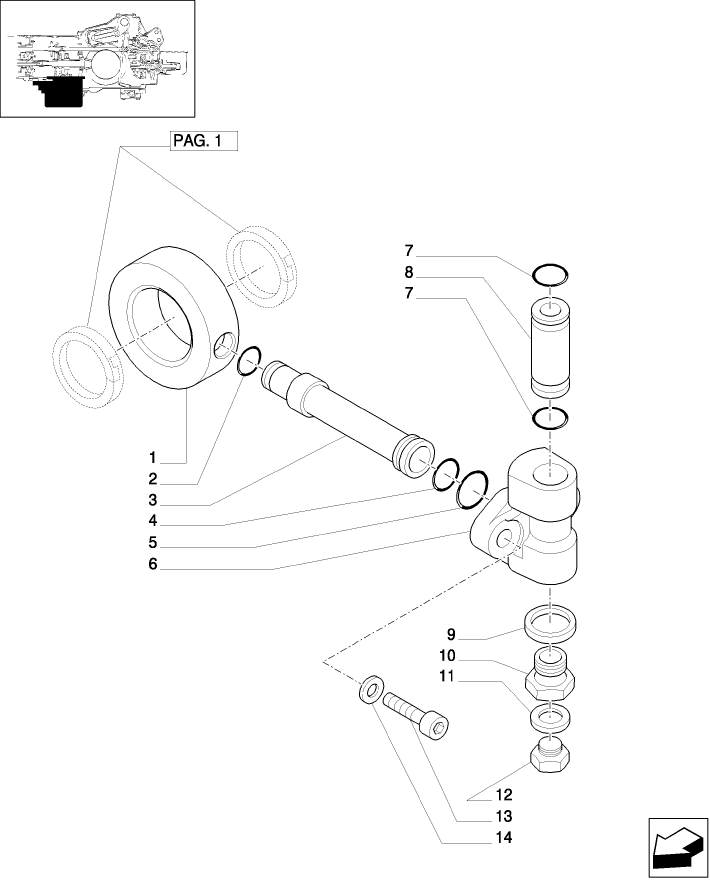 PAG. 1

7
8
7

1
2
3
4
5
6

9
10
11

12
13
14