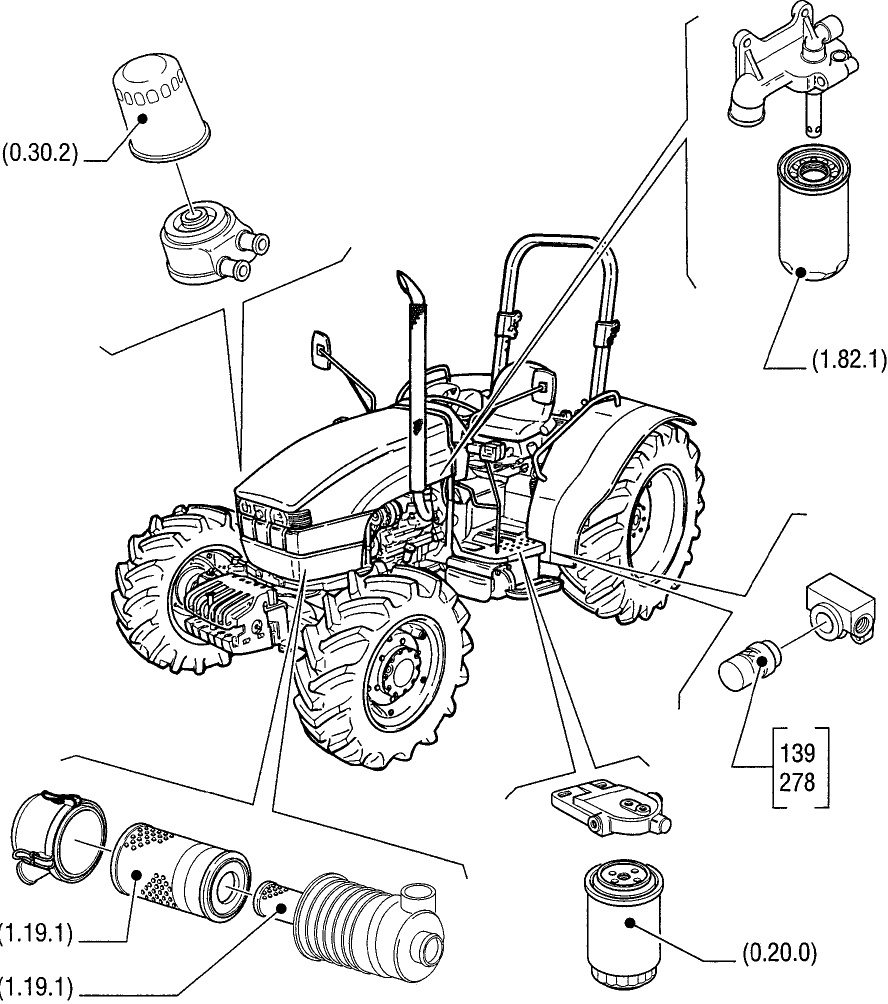 (0.30.2)

(1.82.1)

139
278

(1.19.1)

(1.19.1)

(0.20.0)