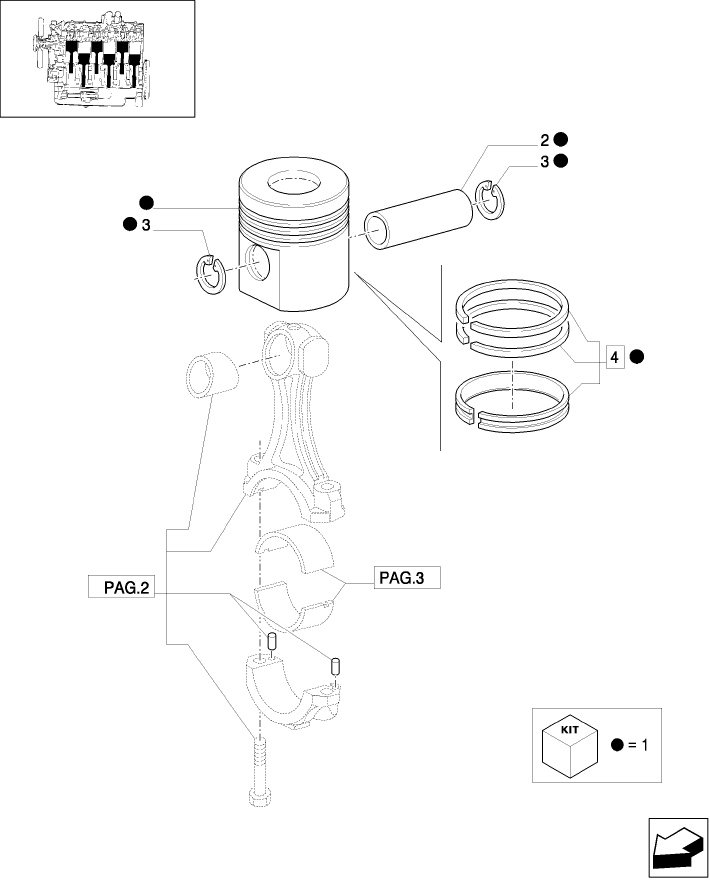 2 ●
3 ●
●
● 3
4 ●
PAG.2
PAG.3
KIT
● = 1