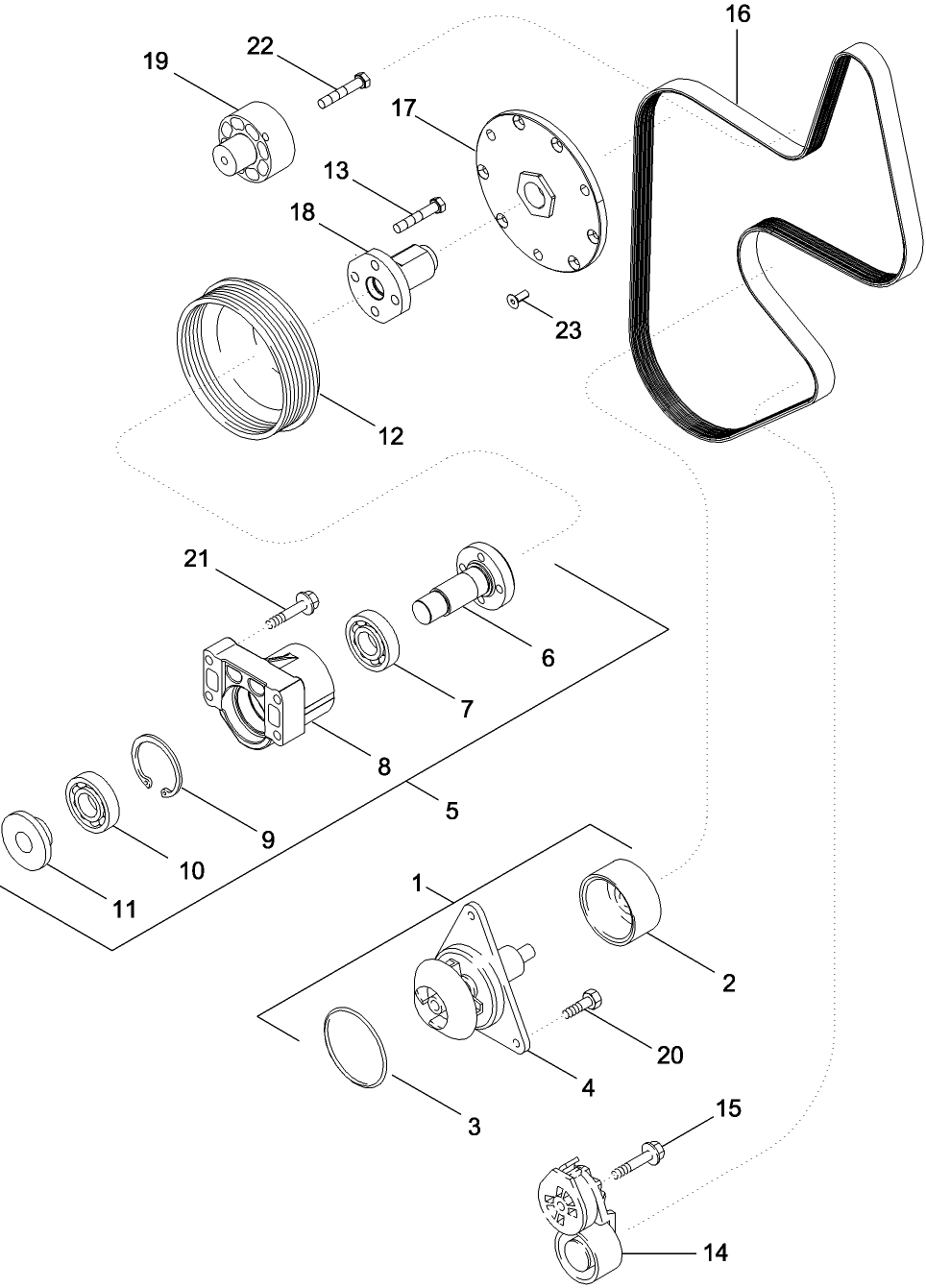 16
22
19
17
13
18
23
12
21
6
7
8
5
9
10
11
1
2
20
4
3
15
14