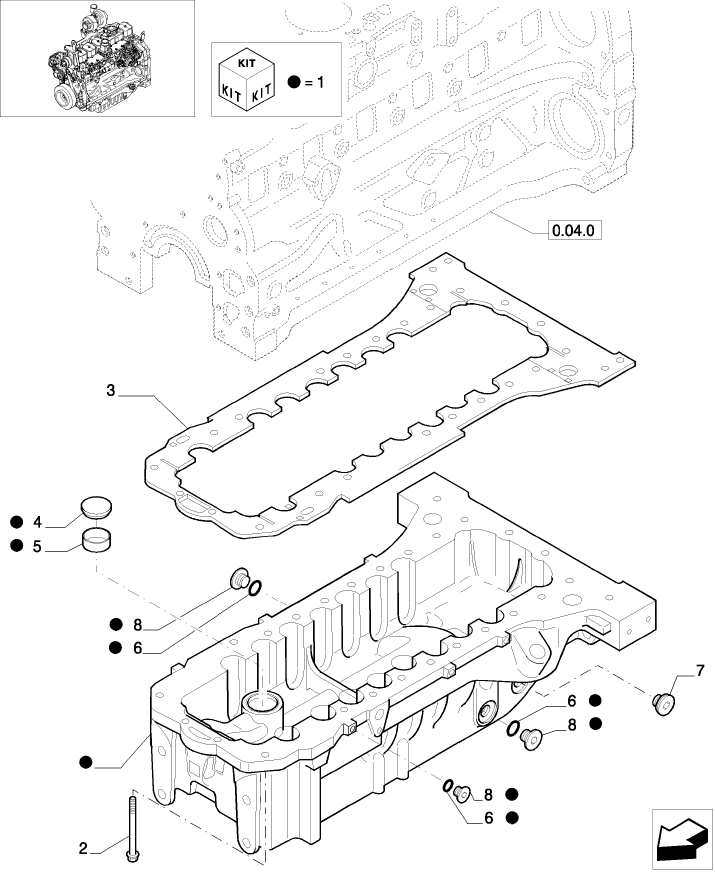 KIT
KIT KIT
● = 1

0.04.0

3

● 4
● 5

● 8
● 6

7

6 ●
8 ●

●

8 ●
6 ●

2