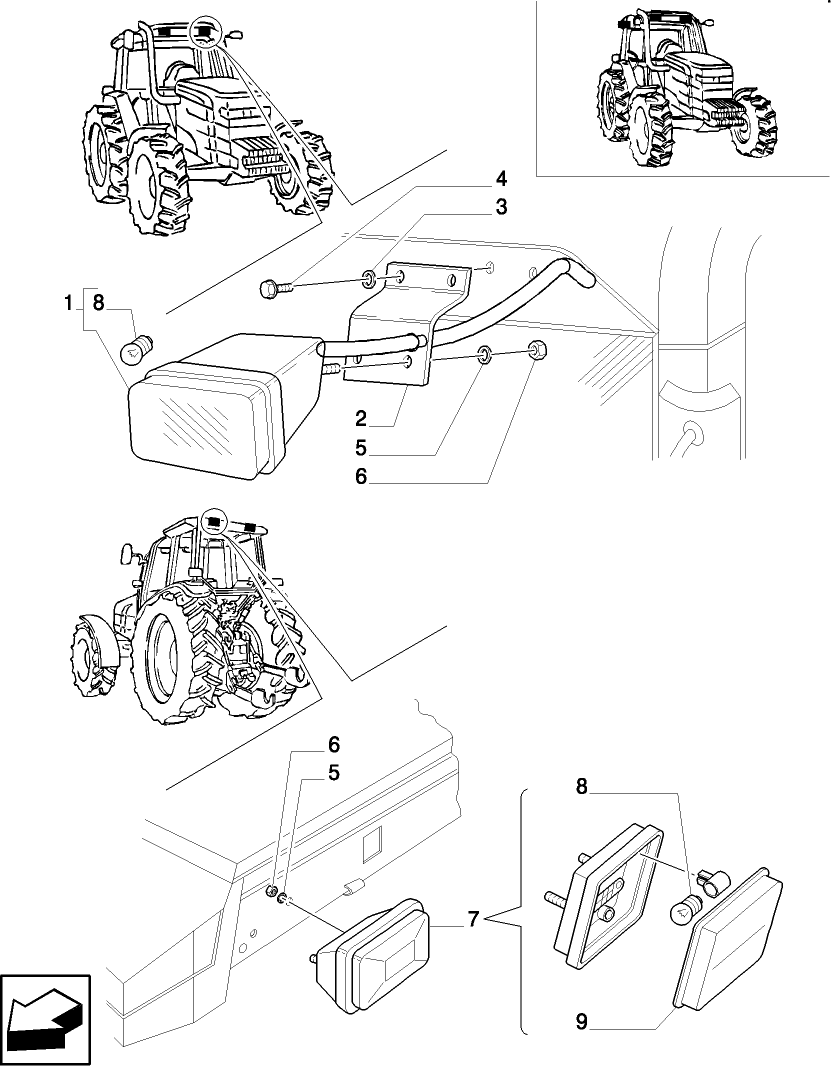 4
3
1
8
2
5
6
6
5
8
7
9