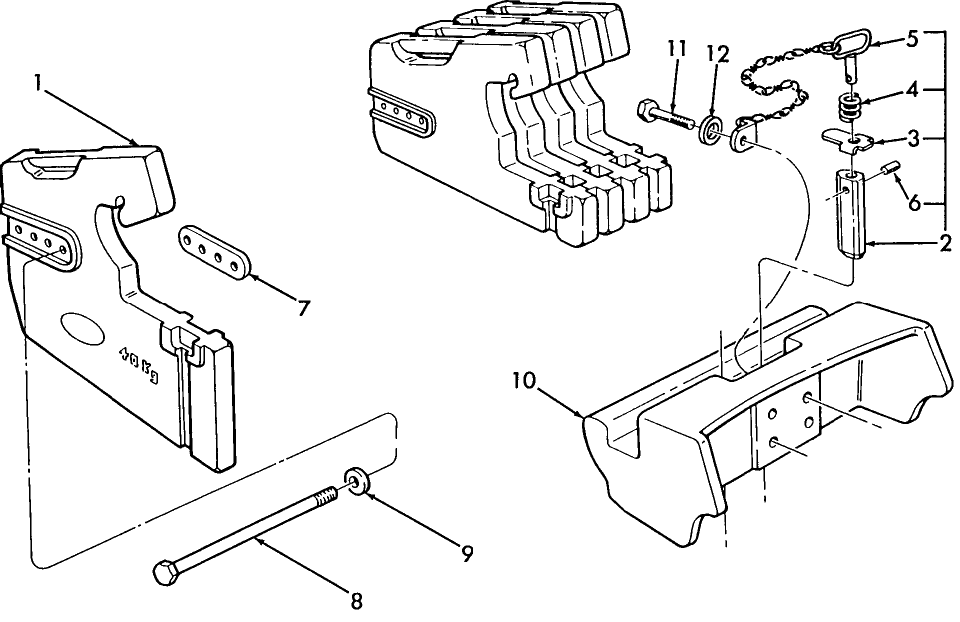 1
11
12
5
4
3
6
2
7
40 Kg
10
9
8