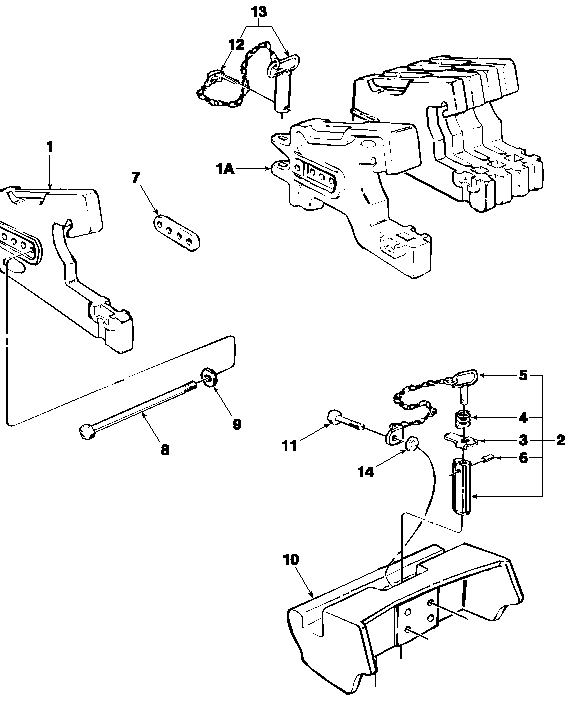 13
12
1
7
1A
5
4
3
2
6
9
8
11
14
10