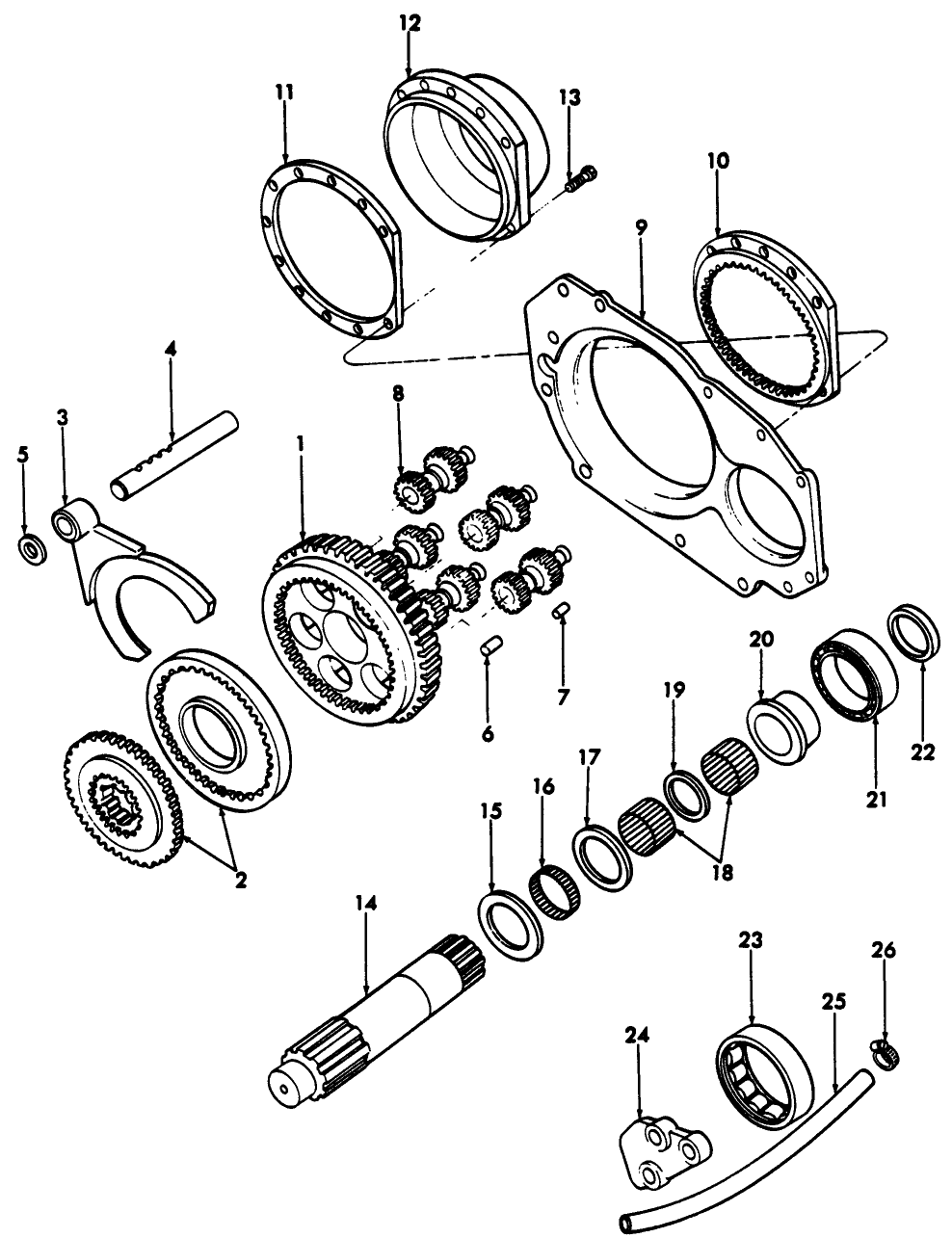 12
11
13
10
9
4
8
3
5
1
7
6
20
19
22
21
17
16
15
18
2
14
23
26
25
24